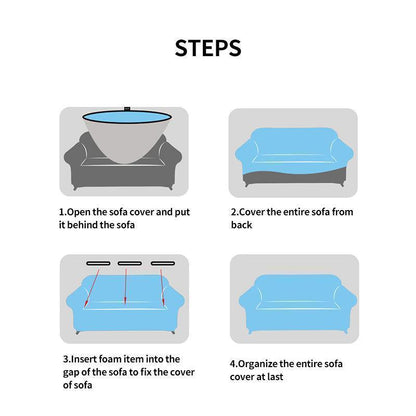 STEPS

1.Open the sofa cover and put it behind the sofa

2.Cover the entire sofa from back

3.Insert foam item into the gap of the sofa to fix the cover of sofa

4.Organize the entire sofa cover at last